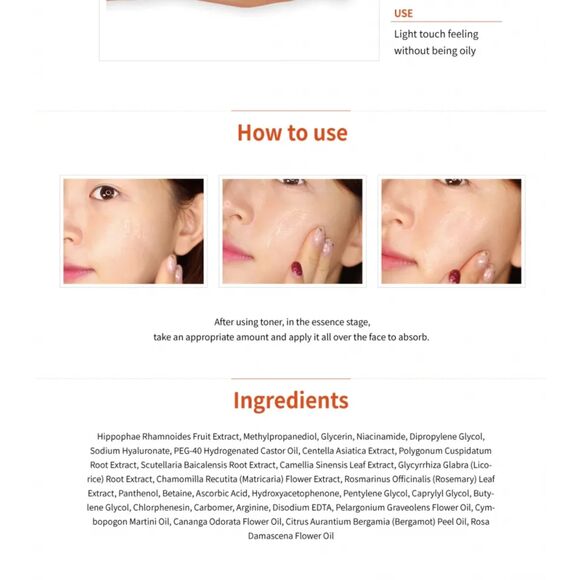 USE

Light touch feeling without being oily

How to use

After using toner, in the essence stage,
take an appropriate amount and apply it all over the face to absorb.

Ingredients

Hippophae Rhamnoides Fruit Extract, Methylpropanediol, Glycerin, Niacinamide, Dipropylene Glycol, Sodium Hyaluronate, PEG-40 Hydrogenated Castor Oil, Centella Asiatica Extract, Polygonum Cuspidatum Root Extract, Scutellaria Baicalensis Root Extract, Camellia Sinensis Leaf Extract, Glycyrrhiza Glabra (Licorice) Root Extract, Chamomilla Recutita (Matricaria) Flower Extract, Rosmarinus Officinalis (Rosemary) Leaf Extract, Panthenol, Betaine, Ascorbic Acid, Hydroxyacetophenone, Pentylene Glycol, Caprylyl Glycol, Butylene Glycol, Chlorphenesin, Carbomer, Arginine, Disodium EDTA, Pelargonium Graveolens Flower Oil, Cymbopogon Martini Oil, Cananga Odorata Flower Oil, Citrus Aurantium Bergamia (Bergamot) Peel Oil, Rosa Damascena Flower Oil